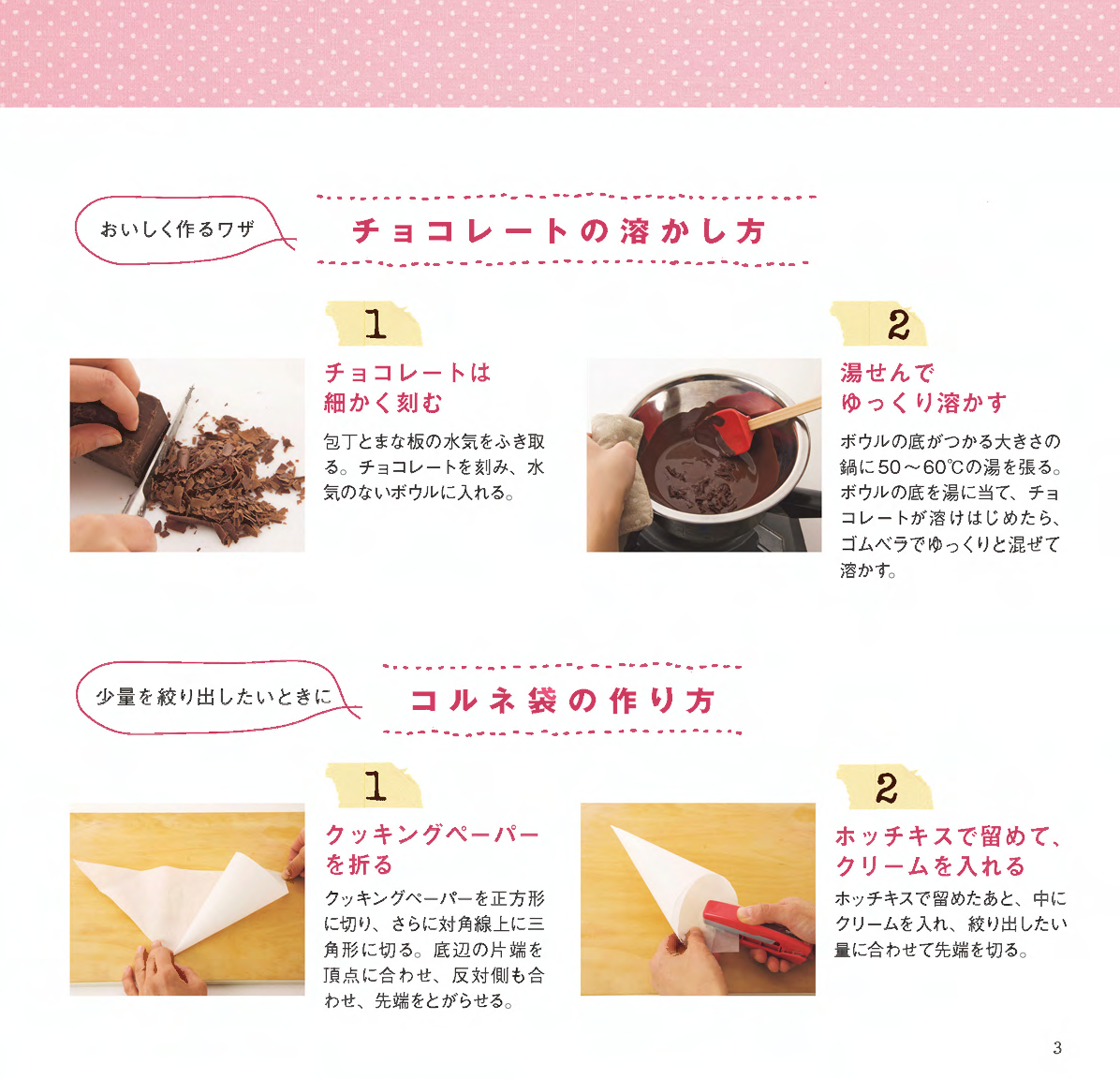 おいしく作るワザ

チョコレートの溶かし方

1

チョコレートは細かく刻む

包丁とまな板の水気をふき取る。チョコレートを刻み、水気のないボウルに入れる。

2

湯せんでゆっくり溶かす

ボウルの底がつかる大きさの鍋に50～60℃の湯を張る。ボウルの底を湯に当て、チョコレートが溶けはじめたら、ゴムベラでゆっくりと混ぜて溶かす。

少量を絞り出したいときに

コルネ袋の作り方

1

クッキングペーパーを折る

クッキングペーパーを正方形に切り、さらに対角線上に三角形に切る。底辺の片端を頂点に合わせ、反対側も合わせ、先端をとがらせる。

2

ホッチキスで留めて、クリームを入れる

ホッチキスで留めたあと、中にクリームを入れ、絞り出したい量に合わせて先端を切る。

3