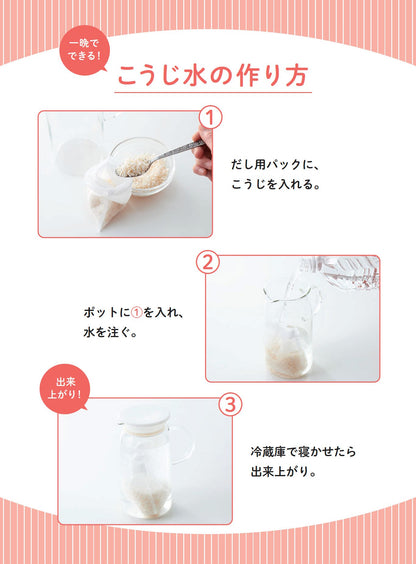 一晩でできる!

こうじ水の作り方

1

だし用パックに、こうじを入れる。

2

ポットに1を入れ、水を注ぐ。

出来上がり!

3

冷蔵庫で寝かせたら出来上がり。