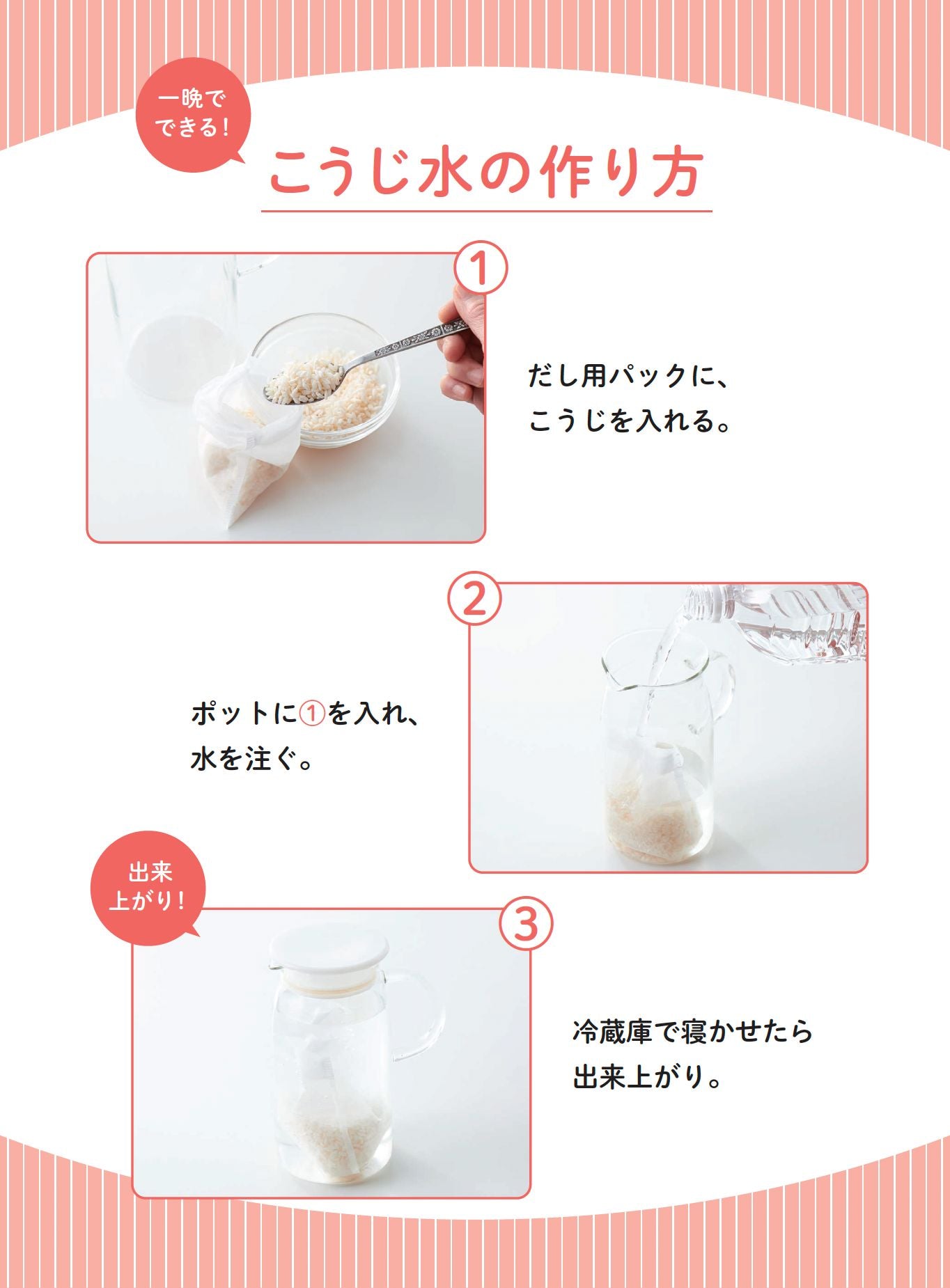 一晩でできる!

こうじ水の作り方

①

だし用パックに、こうじを入れる。

②

ポットに①を入れ、水を注ぐ。

出来上がり!

③

冷蔵庫で寝かせたら出来上がり。