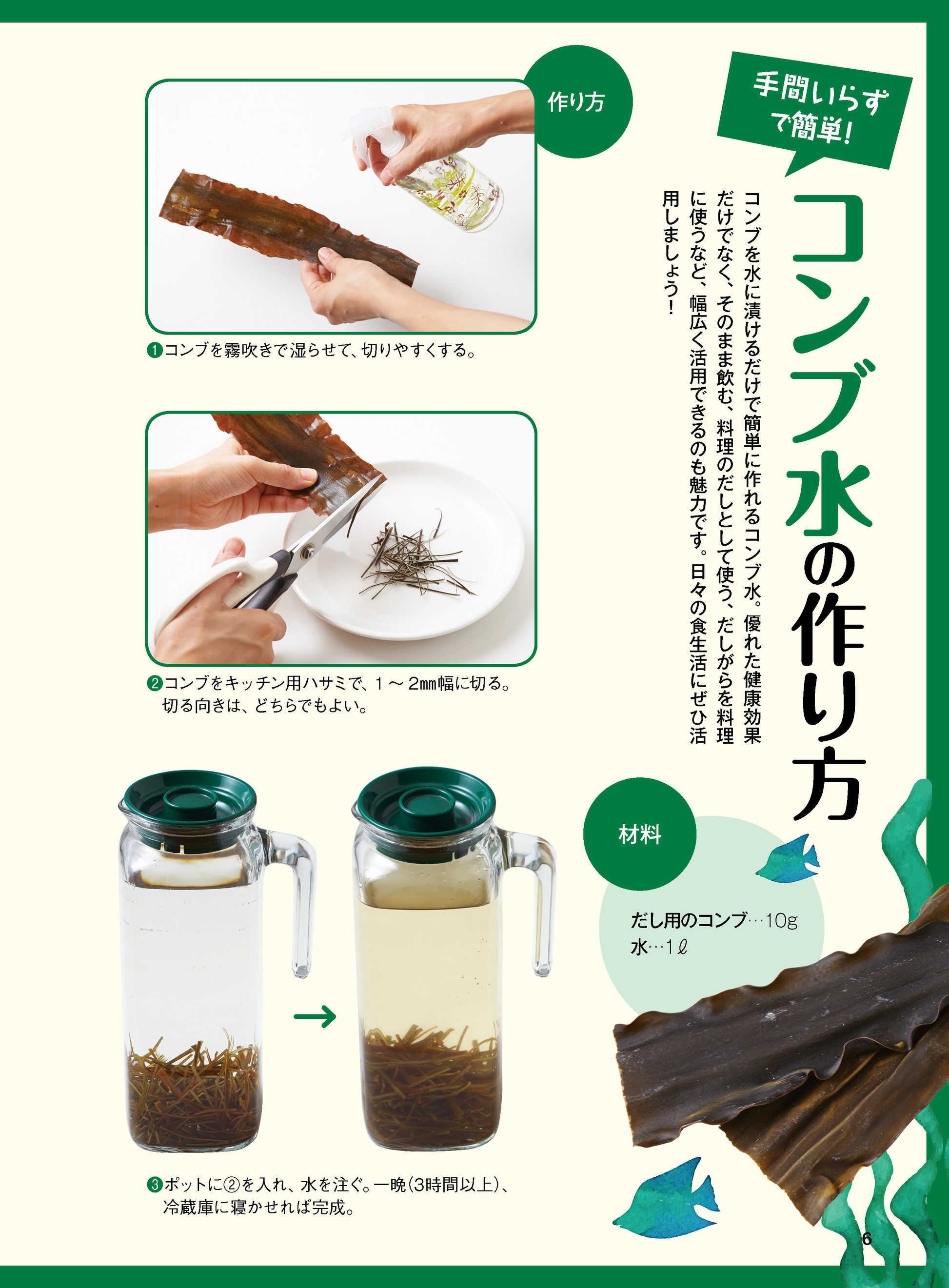 手間いらずで簡単!

コンブ水の作り方

コンブを水に漬けるだけで簡単に作れるコンブ水。優れた健康効果だけでなく、そのまま飲む、料理のだしとして使う、だしがらを料理に使うなど、幅広く活用できるのも魅力です。日々の食生活にぜひ活用しましょう!

作り方

❶コンブを霧吹きで湿らせて、切りやすくする。

❷コンブをキッチン用ハサミで、1～2㎜幅に切る。切る向きは、どちらでもよい。

❸ポットに②を入れ、水を注ぐ。一晩(3時間以上)、冷蔵庫に寝かせれば完成。

材料

だし用のコンブ…10g
水…1ℓ

6