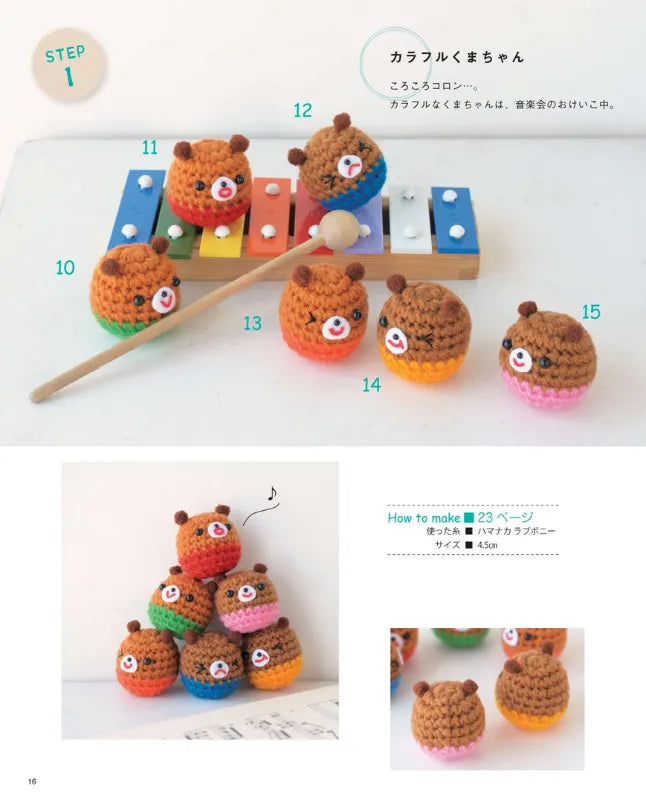 STEP
1

カラフルくまちゃん

ころころコロン…。
カラフルなくまちゃんは、音楽会のおけいこ中。

12
11
10
13
14
15

How to make ■ 23 ページ
使った糸 ■ ハマナカ ラブボニー
サイズ ■ 4.5cm

16