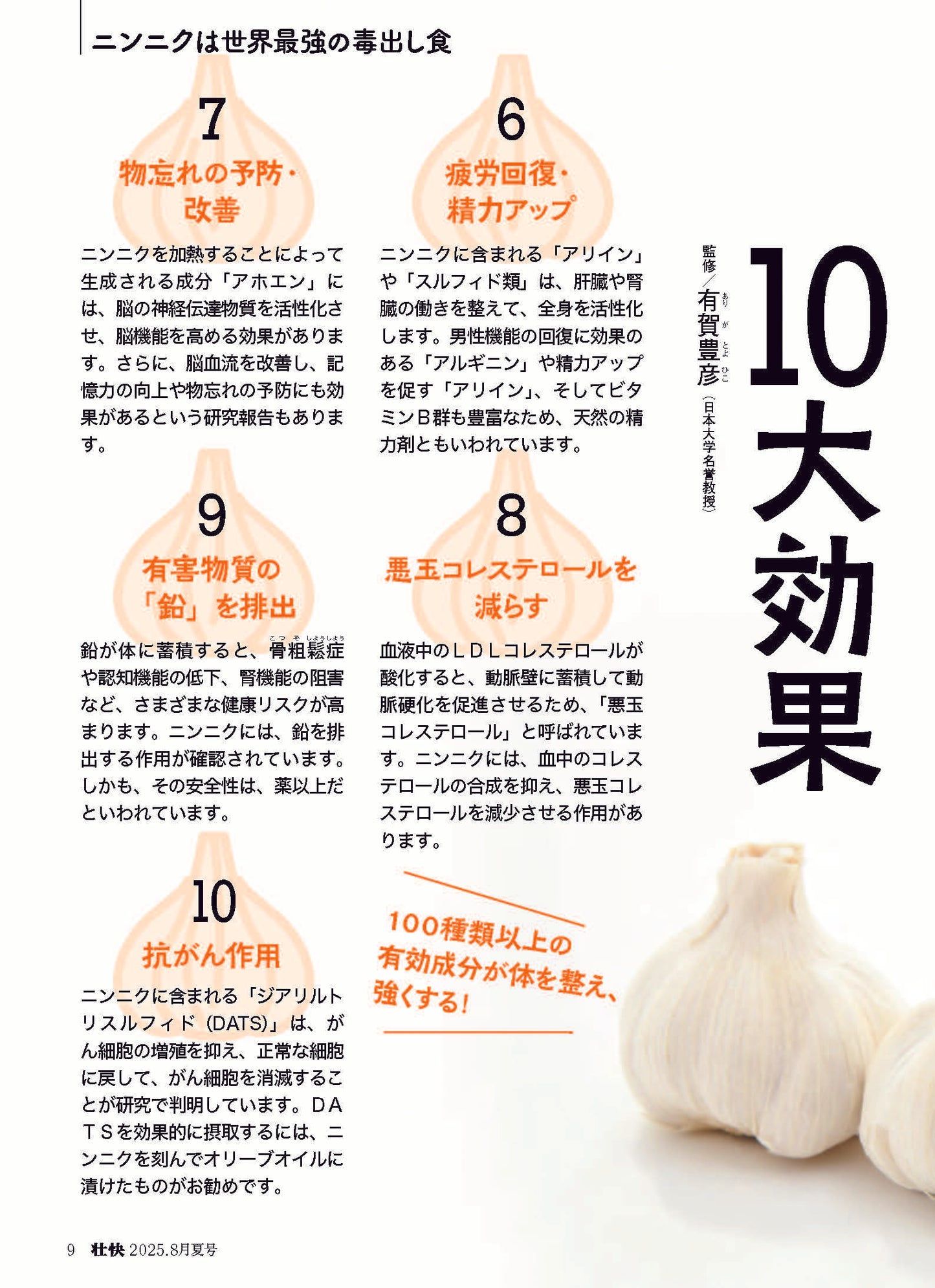 ニンニクは世界最強の毒出し食

10大効果

監修／有賀豊彦（日本大学名誉教授）

6
疲労回復・精力アップ

ニンニクに含まれる「アリイン」や「スルフィド類」は、肝臓や腎臓の働きを整えて、全身を活性化します。男性機能の回復に効果のある「アルギニン」や精力アップを促す「アリイン」、そしてビタミンB群も豊富なため、天然の精力剤ともいわれています。

7
物忘れの予防・改善

ニンニクを加熱することによって生成される成分「アホエン」には、脳の神経伝達物質を活性化させ、脳機能を高める効果があります。さらに、脳血流を改善し、記憶力の向上や物忘れの予防にも効果があるという研究報告もあります。

8
悪玉コレステロールを減らす

血液中のＬＤＬコレステロールが酸化すると、動脈壁に蓄積して動脈硬化を促進させるため、「悪玉コレステロール」と呼ばれています。ニンニクには、血中のコレステロールの合成を抑え、悪玉コレステロールを減少させる作用があります。

9
有害物質の「鉛」を排出

鉛が体に蓄積すると、骨粗鬆症や認知機能の低下、腎機能の阻害など、さまざまな健康リスクが高まります。ニンニクには、鉛を排出する作用が確認されています。しかも、その安全性は、薬以上だといわれています。

10
抗がん作用

ニンニクに含まれる「ジアリルトリスルフィド（DATS）」は、がん細胞の増殖を抑え、正常な細胞に戻して、がん細胞を消滅することが研究で判明しています。ＤＡＴＳを効果的に摂取するには、ニンニクを刻んでオリーブオイルに漬けたものがお勧めです。

100種類以上の有効成分が体を整え、強くする！

9　壮快 2025.8月夏号