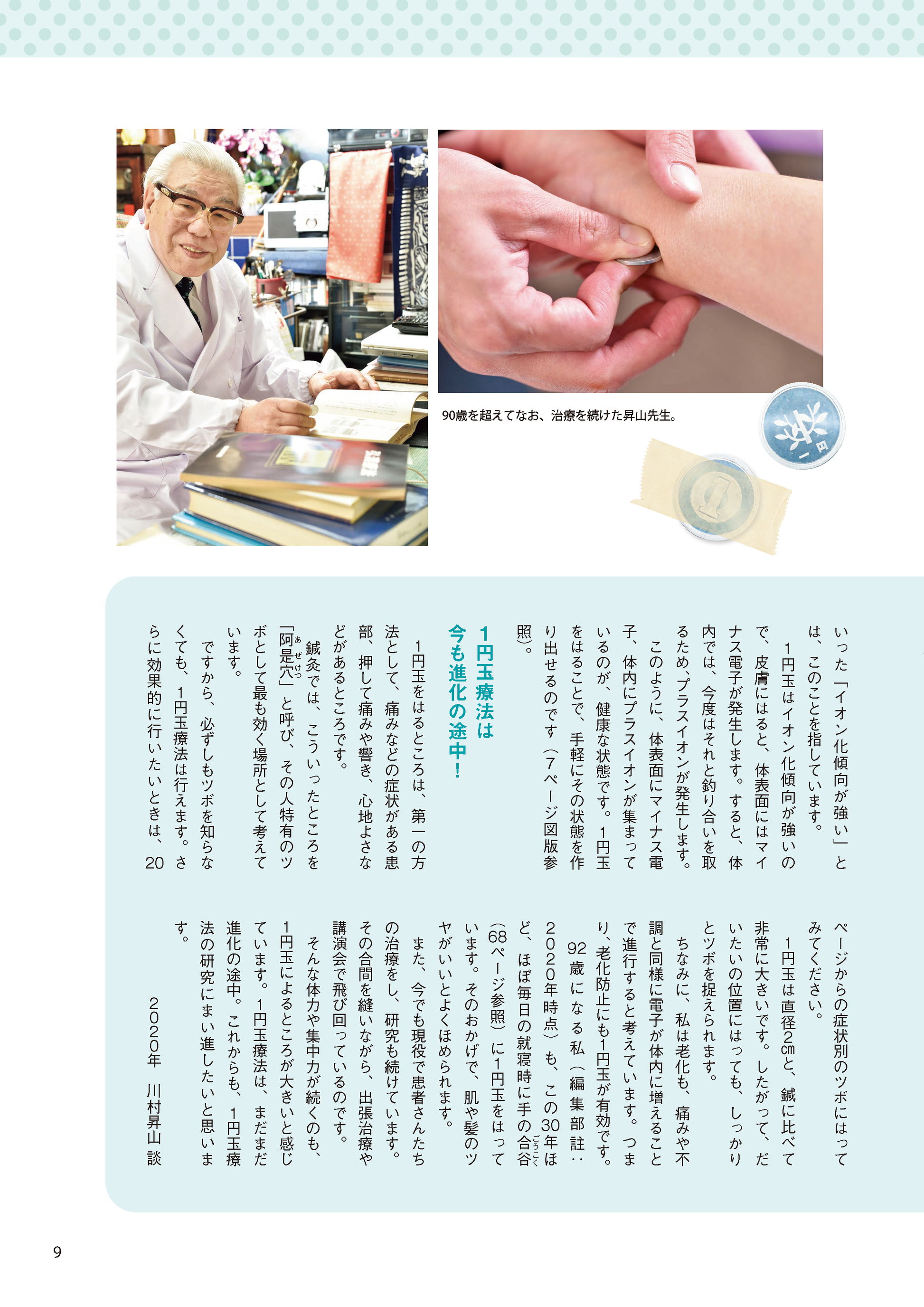 90歳を超えてなお、治療を続けた昇山先生。

いった「イオン化傾向が強い」とは、このことを指しています。

1円玉はイオン化傾向が強いので、皮膚にはると、体表面にはマイナス電子が発生します。すると、体内では、今度はそれと釣り合いを取るため、プラスイオンが発生します。

このように、体表面にマイナス電子、体内にプラスイオンが集まっているのが、健康な状態です。1円玉をはることで、手軽にその状態を作り出せるのです（7ページ図版参照）。

1円玉療法は今も進化の途中！

1円玉をはるところは、第一の方法として、痛みなどの症状がある患部、押して痛みや響き、心地よさなどがあるところです。

鍼灸では、こういったところを「阿是穴（あぜけつ）」と呼び、その人特有のツボとして最も効く場所として考えています。

ですから、必ずしもツボを知らなくても、1円玉療法は行えます。さらに効果的に行いたいときは、20ページからの症状別のツボにはってみてください。

1円玉は直径2㎝と、鍼に比べて非常に大きいです。したがって、だいたいの位置にはっても、しっかりとツボを捉えられます。

ちなみに、私は老化も、痛みや不調と同様に電子が体内に増えることで進行すると考えています。つまり、老化防止にも1円玉が有効です。

92歳になる私（編集部註：2020年時点）も、この30年ほど、ほぼ毎日の就寝時に手の合谷（ごうこく）（68ページ参照）に1円玉をはっています。そのおかげで、肌や髪のツヤがいいとよくほめられます。

また、今でも現役で患者さんたちの治療をし、研究も続けています。その合間を縫いながら、出張治療や講演会で飛び回っているのです。

そんな体力や集中力が続くのも、1円玉によるところが大きいと感じています。1円玉療法は、まだまだ進化の途中。これからも、1円玉療法の研究にまい進したいと思います。

2020年　川村昇山　談

9