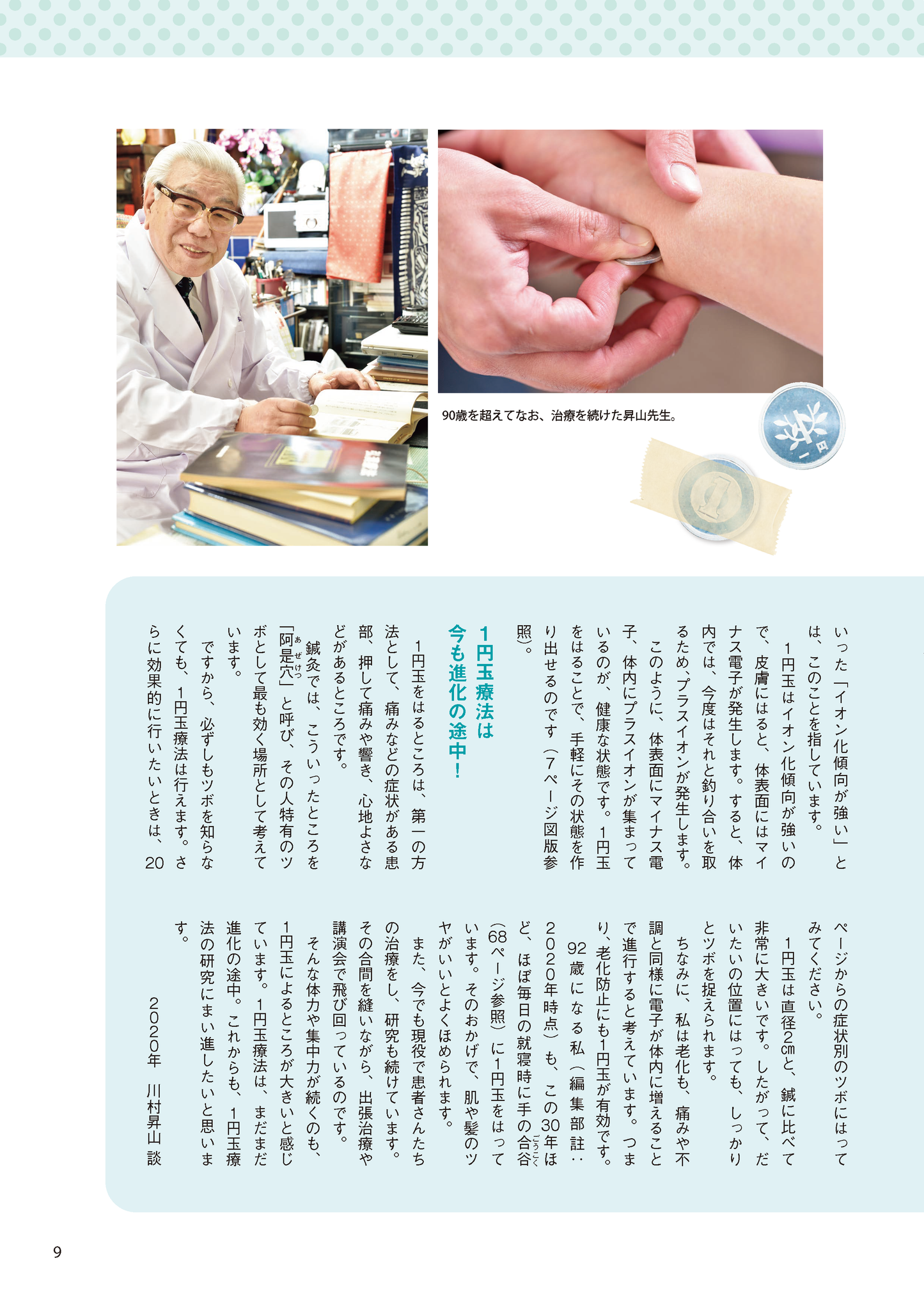 90歳を超えてなお、治療を続けた昇山先生。

いった「イオン化傾向が強い」とは、このことを指しています。

1円玉はイオン化傾向が強いので、皮膚にはると、体表面にはマイナス電子が発生します。すると、体内では、今度はそれと釣り合いを取るため、プラスイオンが発生します。

このように、体表面にマイナス電子、体内にプラスイオンが集まっているのが、健康な状態です。1円玉をはることで、手軽にその状態を作り出せるのです（7ページ図版参照）。

1円玉療法は今も進化の途中！

1円玉をはるところは、第一の方法として、痛みなどの症状がある患部、押して痛みや響き、心地よさなどがあるところです。

鍼灸では、こういったところを「阿是穴（あぜけつ）」と呼び、その人特有のツボとして最も効く場所として考えています。

ですから、必ずしもツボを知らなくても、1円玉療法は行えます。さらに効果的に行いたいときは、20ページからの症状別のツボにはってみてください。

1円玉は直径2㎝と、鍼に比べて非常に大きいです。したがって、だいたいの位置にはっても、しっかりとツボを捉えられます。

ちなみに、私は老化も、痛みや不調と同様に電子が体内に増えることで進行すると考えています。つまり、老化防止にも1円玉が有効です。

92歳になる私（編集部註：2020年時点）も、この30年ほど、ほぼ毎日の就寝時に手の合谷（ごうこく）（68ページ参照）に1円玉をはっています。そのおかげで、肌や髪のツヤがいいとよくほめられます。

また、今でも現役で患者さんたちの治療をし、研究も続けています。その合間を縫いながら、出張治療や講演会で飛び回っているのです。

そんな体力や集中力が続くのも、1円玉によるところが大きいと感じています。1円玉療法は、まだまだ進化の途中。これからも、1円玉療法の研究にまい進したいと思います。

2020年　川村昇山　談

9