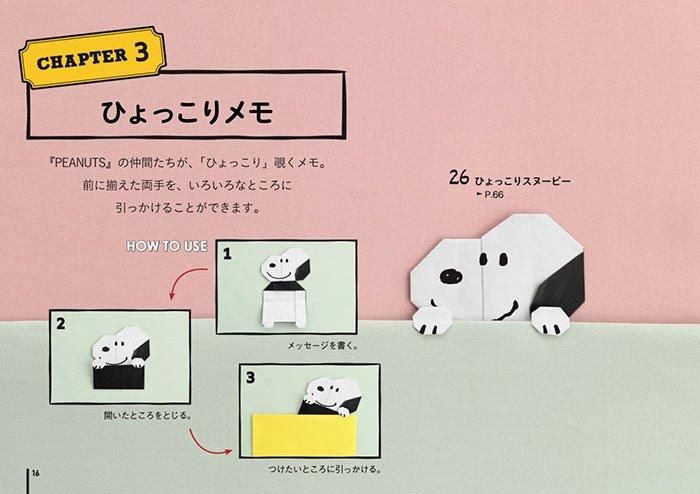 CHAPTER 3

ひょっこりメモ

『PEANUTS』の仲間たちが、「ひょっこり」覗くメモ。
前に揃えた両手を、いろいろなところに
引っかけることができます。

26 ひょっこりスヌーピー
► P.66

HOW TO USE

1

メッセージを書く。

2

開いたところをとじる。

3

つけたいところに引っかける。

16