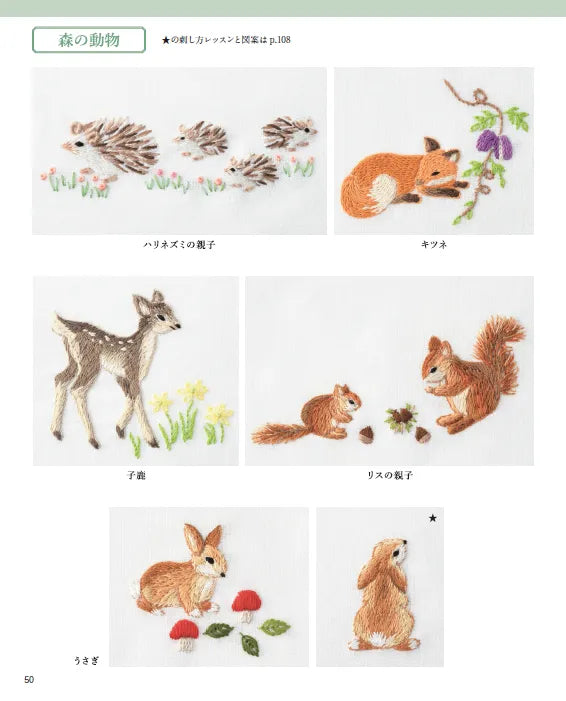 森の動物

★の刺し方レッスンと図案は p.108

ハリネズミの親子

キツネ

子鹿

リスの親子

★

うさぎ

50